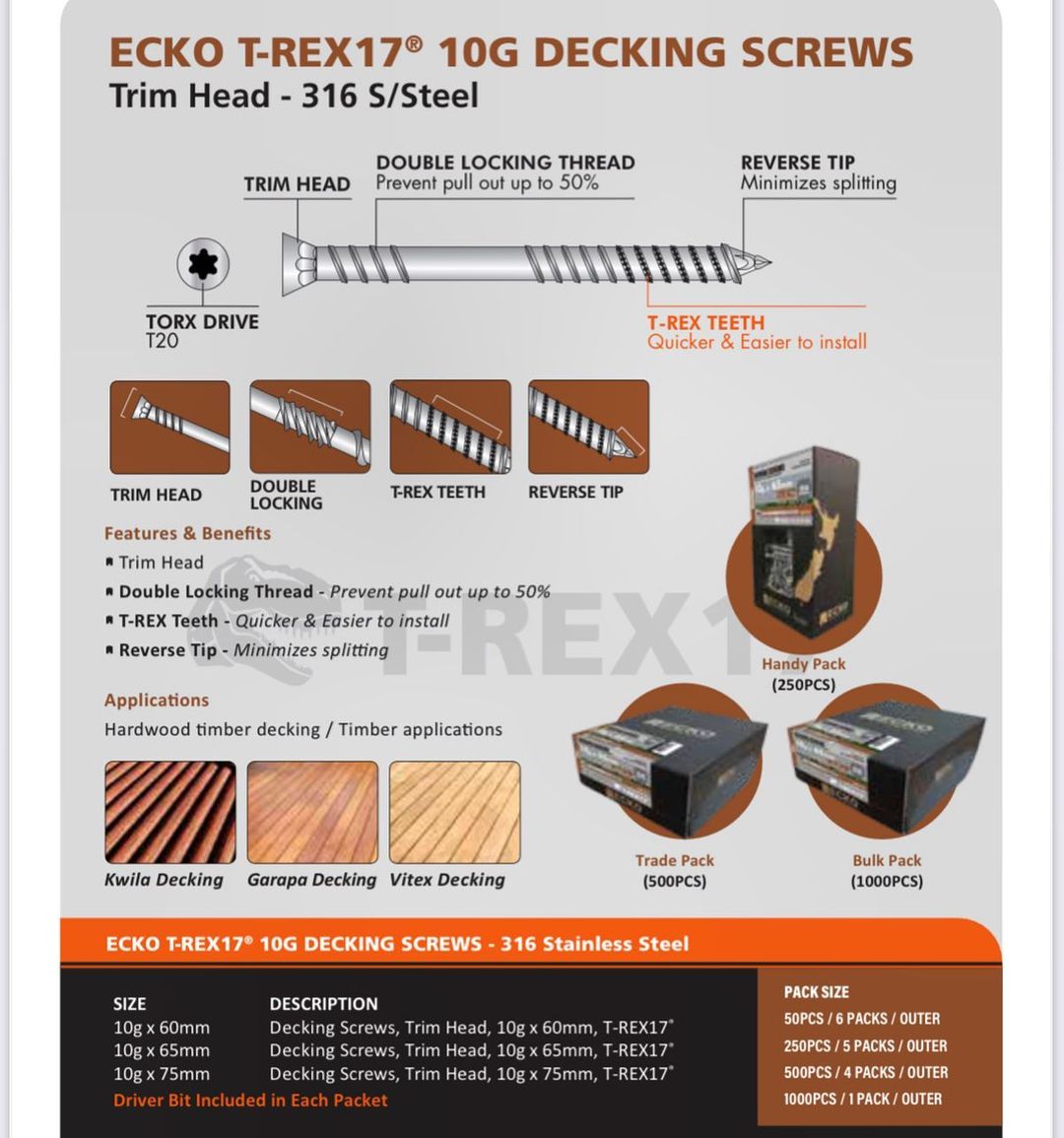 ECKO T-REX17® 10G DECKING SCREWS
Trim Head - 316 S/Steel

TRIM HEAD

DOUBLE LOCKING THREAD
Prevent pull out up to 50%

REVERSE TIP
Minimizes splitting

TORX DRIVE
T20

T-REX TEETH
Quicker & Easier to install

TRIM HEAD
DOUBLE LOCKING
T-REX TEETH
REVERSE TIP

Features & Benefits
Trim Head
Double Locking Thread - Prevent pull out up to 50%
T-REX Teeth - Quicker & Easier to install
Reverse Tip - Minimizes splitting

T-REX1

Applications
Hardwood timber decking / Timber applications

Kwila Decking
Garapa Decking
Vitex Decking

Handy Pack
(250PCS)

Trade Pack
(500PCS)

Bulk Pack
(1000PCS)

ECKO T-REX17® 10G DECKING SCREWS - 316 Stainless Steel

| SIZE | DESCRIPTION |
|---|---|
| 10g x 60mm | Decking Screws, Trim Head, 10g x 60mm, T-REX17® |
| 10g x 65mm | Decking Screws, Trim Head, 10g x 65mm, T-REX17® |
| 10g x 75mm | Decking Screws, Trim Head, 10g x 75mm, T-REX17® |

Driver Bit Included in Each Packet

PACK SIZE
50PCS / 6 PACKS / OUTER
250PCS / 5 PACKS / OUTER
500PCS / 4 PACKS / OUTER
1000PCS / 1 PACK / OUTER