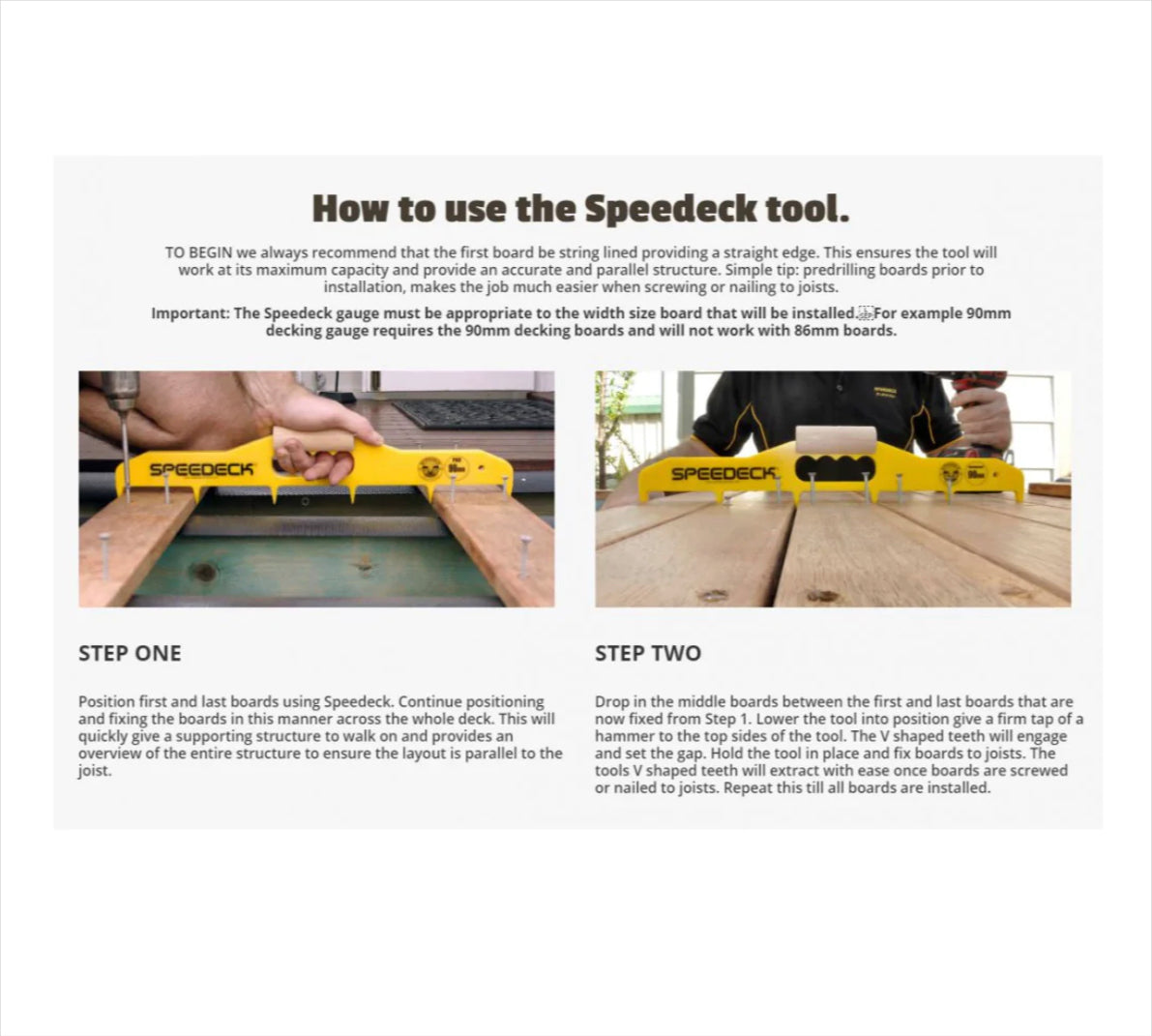 How to use the Speedeck tool.

TO BEGIN we always recommend that the first board be string lined providing a straight edge. This ensures the tool will work at its maximum capacity and provide an accurate and parallel structure. Simple tip: predrilling boards prior to installation, makes the job much easier when screwing or nailing to joists.

Important: The Speedeck gauge must be appropriate to the width size board that will be installed. For example 90mm decking gauge requires the 90mm decking boards and will not work with 86mm boards.

SPEEDECK 90mm

SPEEDECK 90mm

STEP ONE

Position first and last boards using Speedeck. Continue positioning and fixing the boards in this manner across the whole deck. This will quickly give a supporting structure to walk on and provides an overview of the entire structure to ensure the layout is parallel to the joist.

STEP TWO

Drop in the middle boards between the first and last boards that are now fixed from Step 1. Lower the tool into position give a firm tap of a hammer to the top sides of the tool. The V shaped teeth will engage and set the gap. Hold the tool in place and fix boards to joists. The tools V shaped teeth will extract with ease once boards are screwed or nailed to joists. Repeat this till all boards are installed.