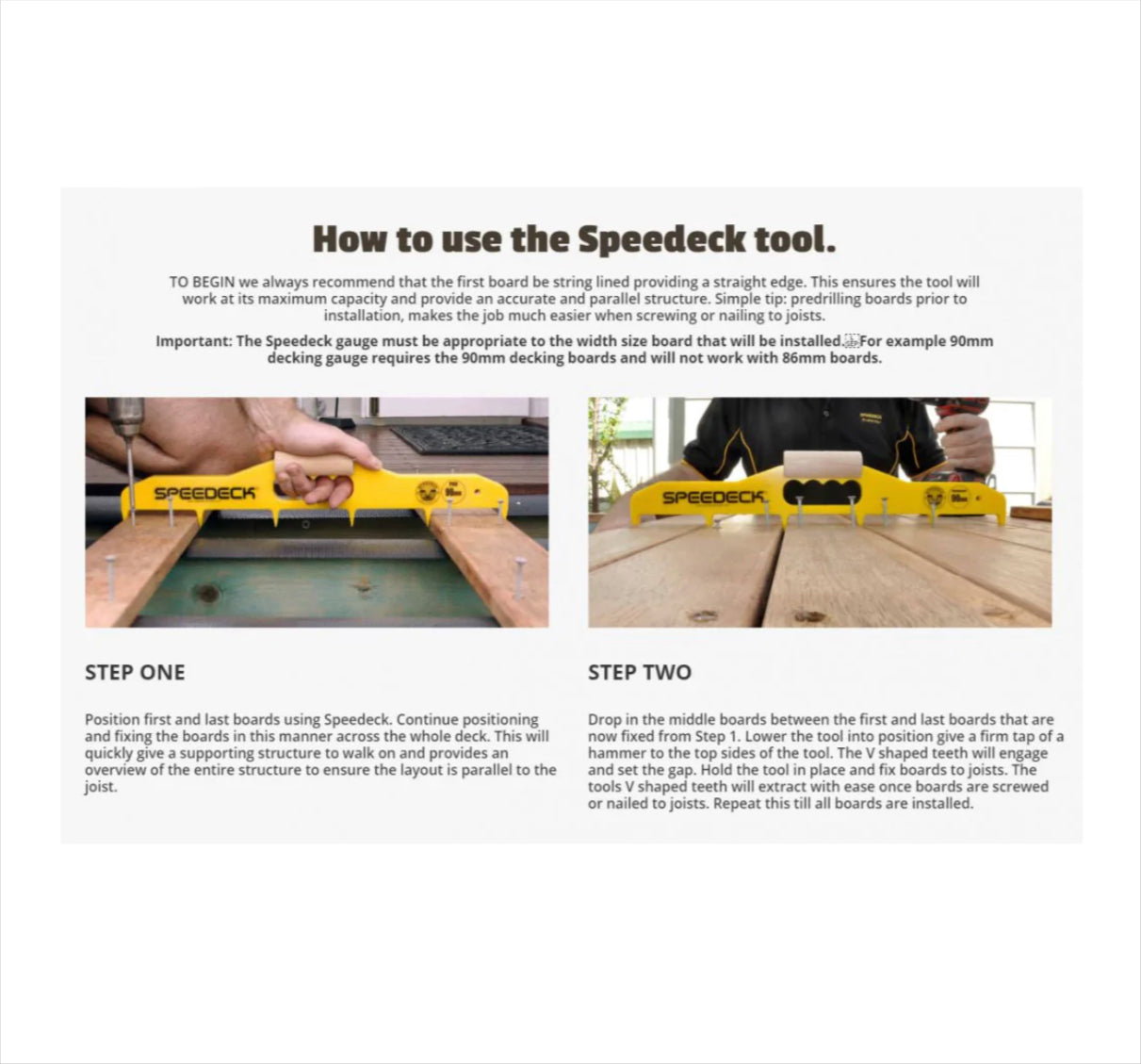 How to use the Speedeck tool.

TO BEGIN we always recommend that the first board be string lined providing a straight edge. This ensures the tool will work at its maximum capacity and provide an accurate and parallel structure. Simple tip: predrilling boards prior to installation, makes the job much easier when screwing or nailing to joists.

Important: The Speedeck gauge must be appropriate to the width size board that will be installed. For example 90mm decking gauge requires the 90mm decking boards and will not work with 86mm boards.

SPEEDECK

90mm

SPEEDECK

90mm

STEP ONE

Position first and last boards using Speedeck. Continue positioning and fixing the boards in this manner across the whole deck. This will quickly give a supporting structure to walk on and provides an overview of the entire structure to ensure the layout is parallel to the joist.

STEP TWO

Drop in the middle boards between the first and last boards that are now fixed from Step 1. Lower the tool into position give a firm tap of a hammer to the top sides of the tool. The V shaped teeth will engage and set the gap. Hold the tool in place and fix boards to joists. The tools V shaped teeth will extract with ease once boards are screwed or nailed to joists. Repeat this till all boards are installed.